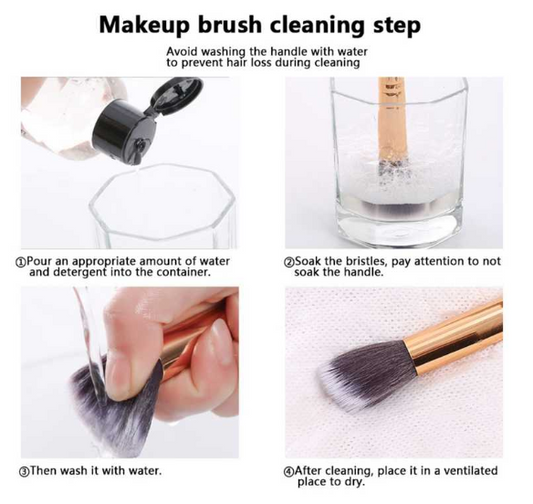 Makeup brush cleaning step

Avoid washing the handle with water to prevent hair loss during cleaning

①Pour an appropriate amount of water and detergent into the container.

②Soak the bristles, pay attention to not soak the handle.

③Then wash it with water.

④After cleaning, place it in a ventilated place to dry.