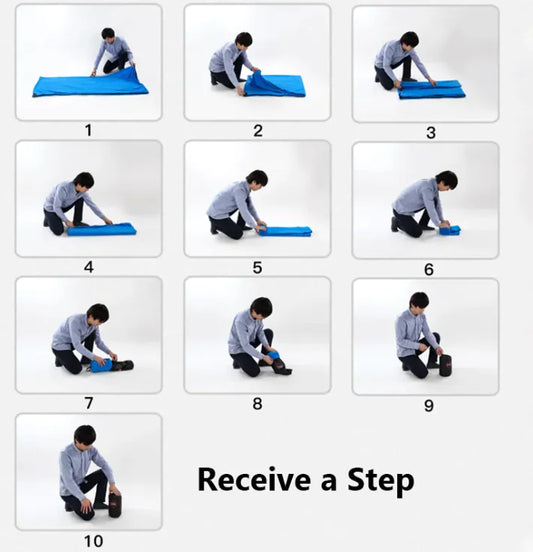 1

2

3

4

5

6

7

8

9

10

Receive a Step