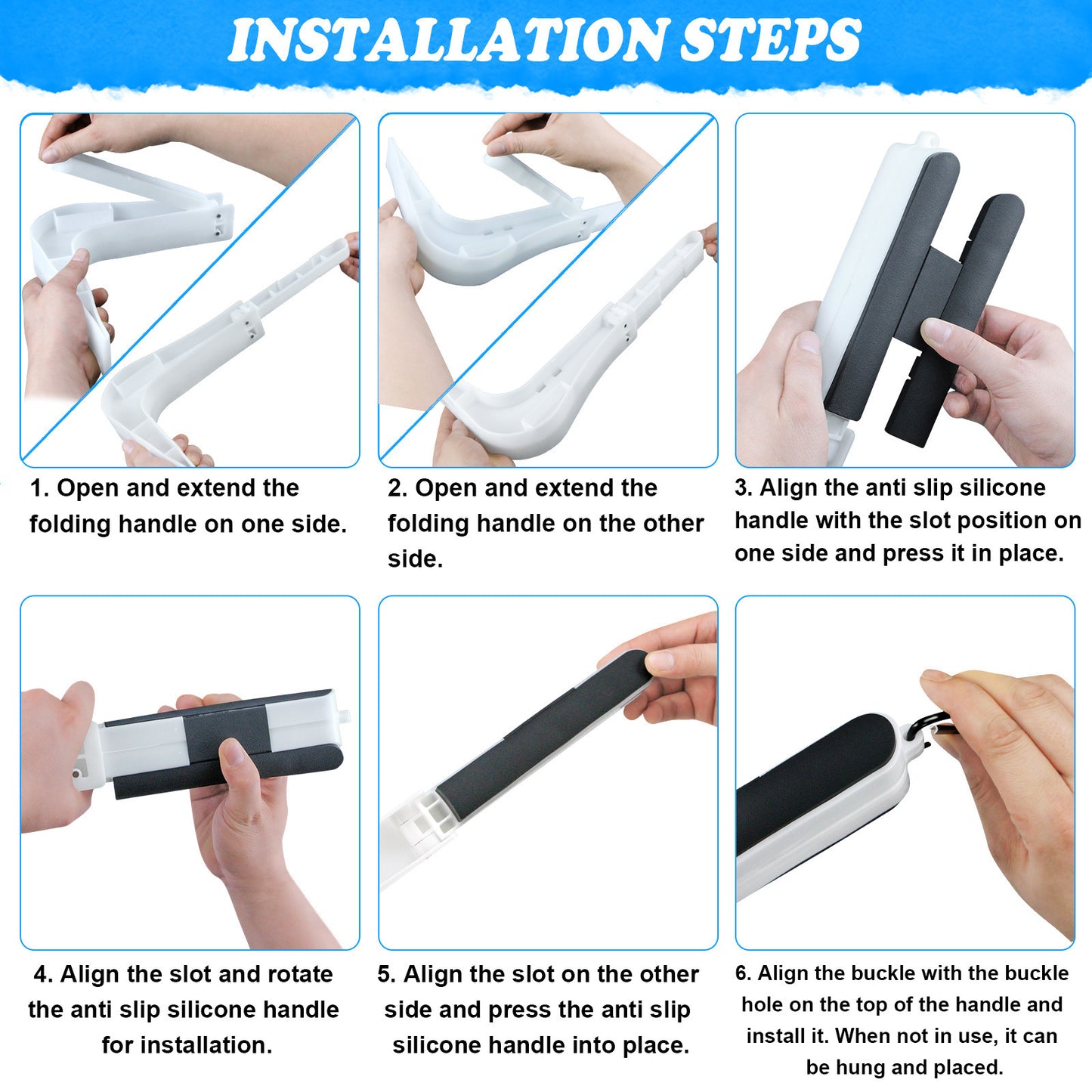 INSTALLATION STEPS

1. Open and extend the folding handle on one side.

2. Open and extend the folding handle on the other side.

3. Align the anti slip silicone handle with the slot position on one side and press it in place.

4. Align the slot and rotate the anti slip silicone handle for installation.

5. Align the slot on the other side and press the anti slip silicone handle into place.

6. Align the buckle with the buckle hole on the top of the handle and install it. When not in use, it can be hung and placed.