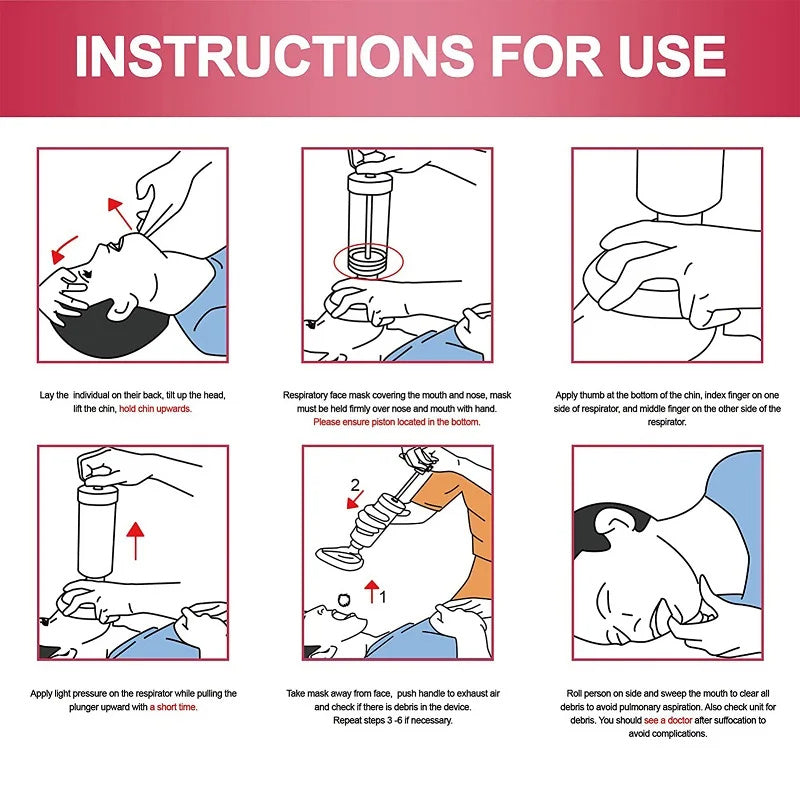 INSTRUCTIONS FOR USE

Lay the individual on their back, tilt up the head, lift the chin, hold chin upwards.

Respiratory face mask covering the mouth and nose, mask must be held firmly over nose and mouth with hand. Please ensure piston located in the bottom.

Apply thumb at the bottom of the chin, index finger on one side of respirator, and middle finger on the other side of the respirator.

Apply light pressure on the respirator while pulling the plunger upward with a short time.

2

1

Take mask away from face, push handle to exhaust air and check if there is debris in the device. Repeat steps 3 -6 if necessary.

Roll person on side and sweep the mouth to clear all debris to avoid pulmonary aspiration. Also check unit for debris. You should see a doctor after suffocation to avoid complications.