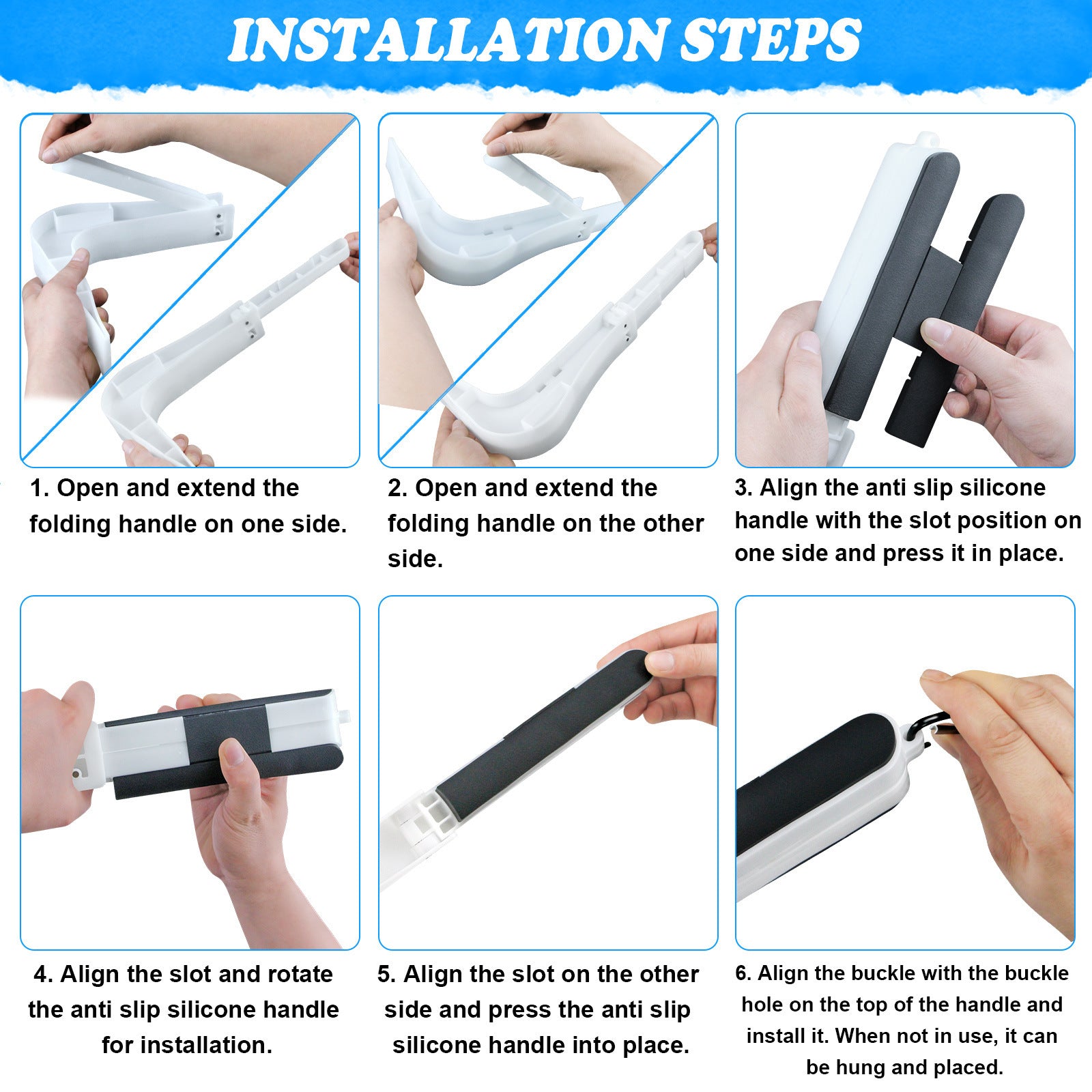 INSTALLATION STEPS

1. Open and extend the folding handle on one side.

2. Open and extend the folding handle on the other side.

3. Align the anti slip silicone handle with the slot position on one side and press it in place.

4. Align the slot and rotate the anti slip silicone handle for installation.

5. Align the slot on the other side and press the anti slip silicone handle into place.

6. Align the buckle with the buckle hole on the top of the handle and install it. When not in use, it can be hung and placed.