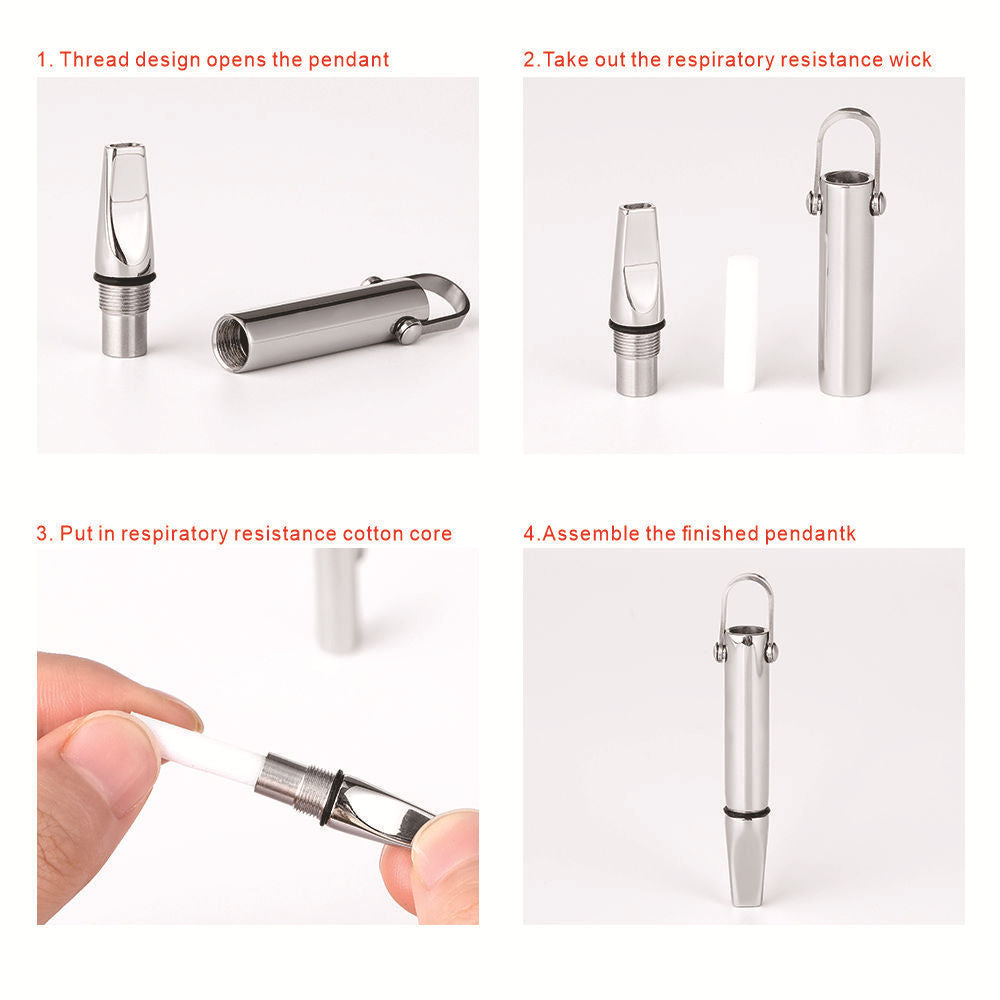 1. Thread design opens the pendant

2.Take out the respiratory resistance wick

3. Put in respiratory resistance cotton core

4.Assemble the finished pendantk