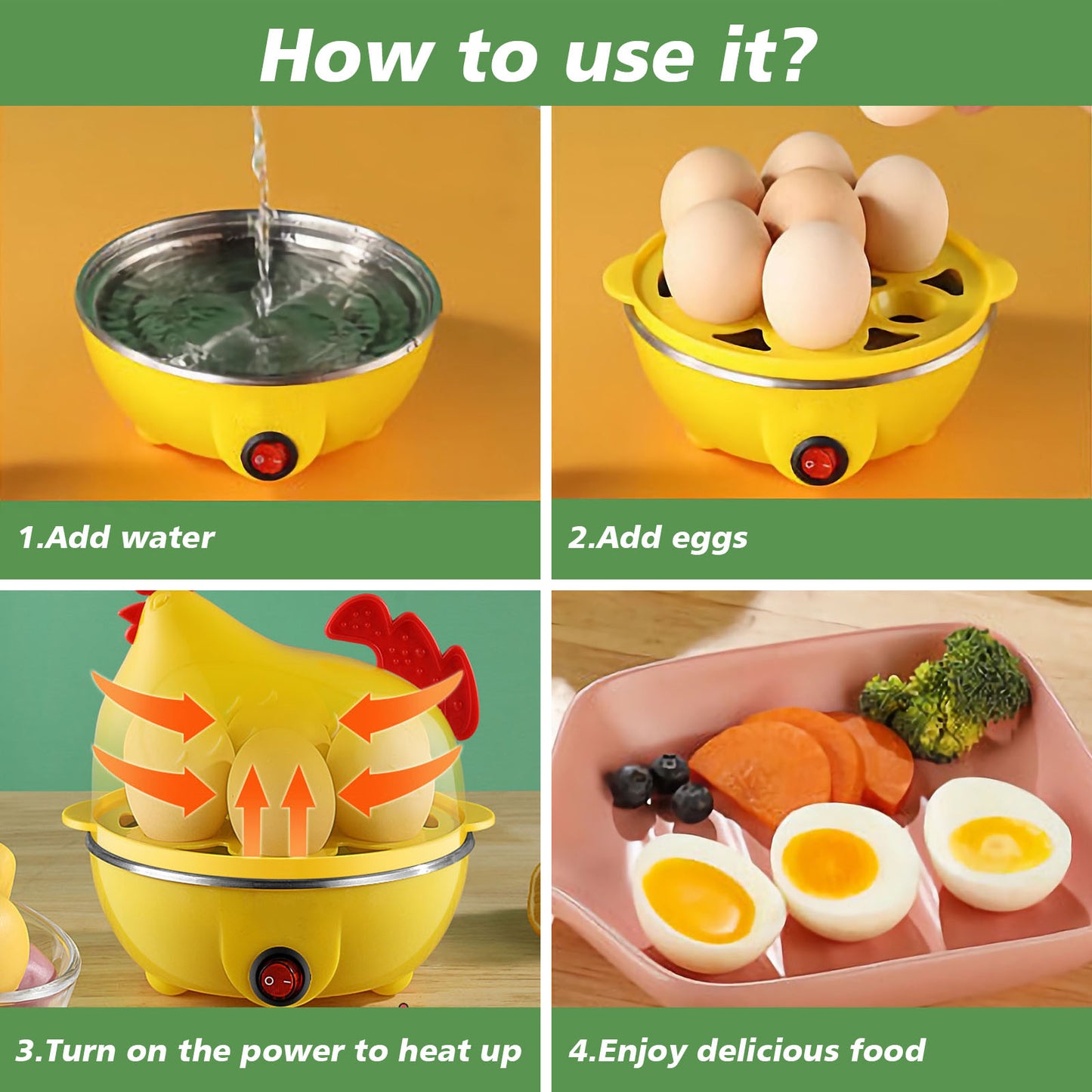 How to use it?

1.Add water

2.Add eggs

3.Turn on the power to heat up

4.Enjoy delicious food