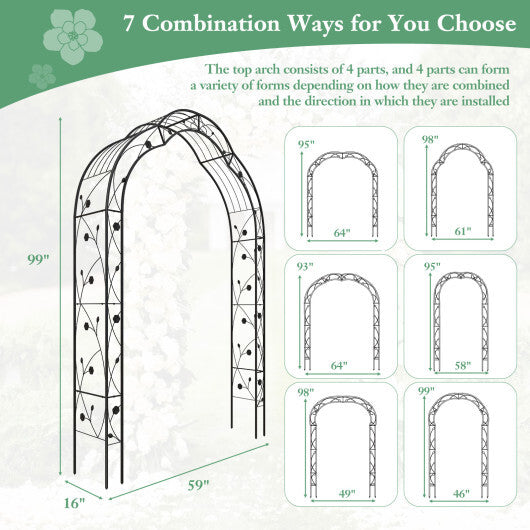 7 Combination Ways for You Choose

The top arch consists of 4 parts, and 4 parts can form a variety of forms depending on how they are combined and the direction in which they are installed

99"

16"

59"

95"

64"

98"

61"

93"

64"

95"

58"

98"

49"

99"

46"