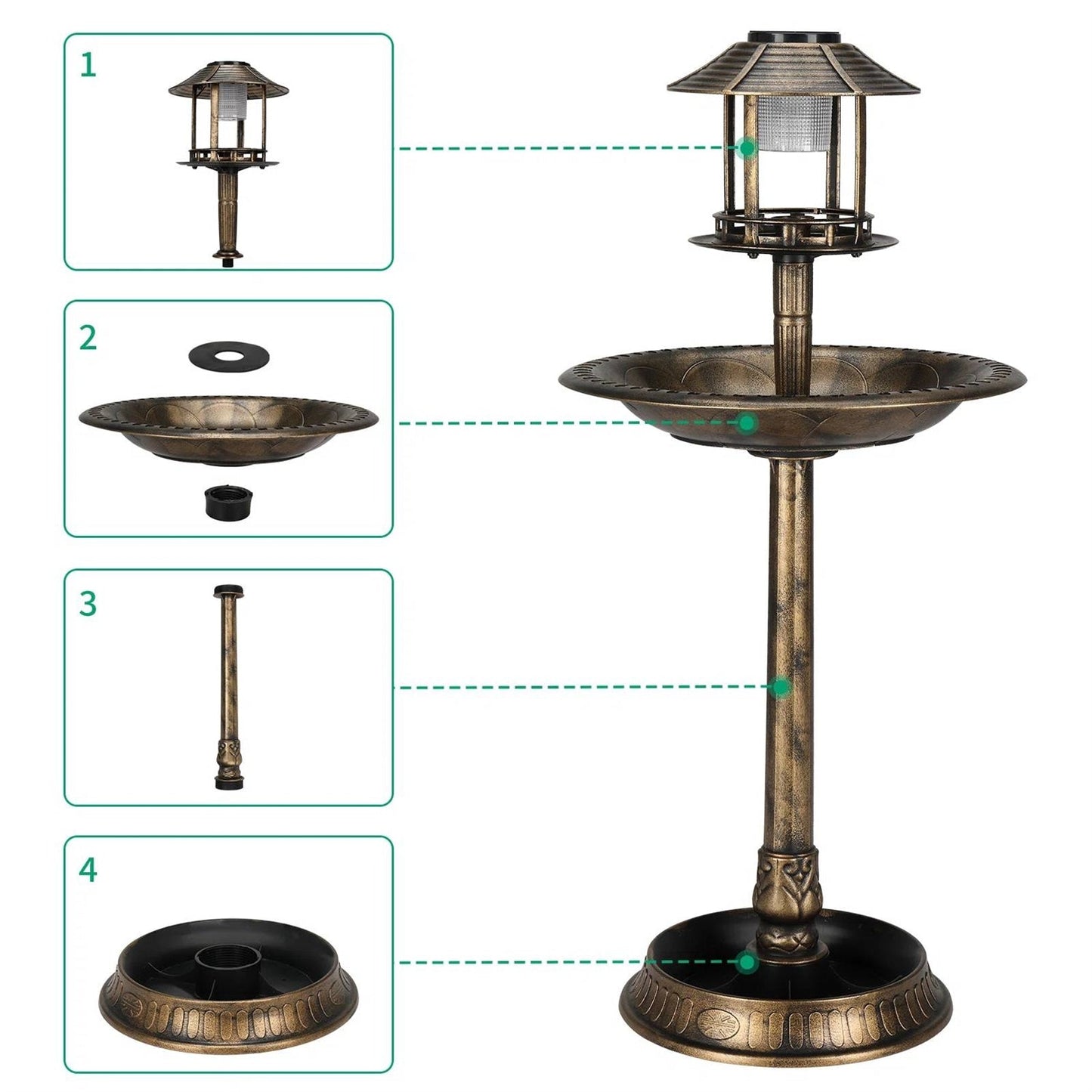 1

2

3

4