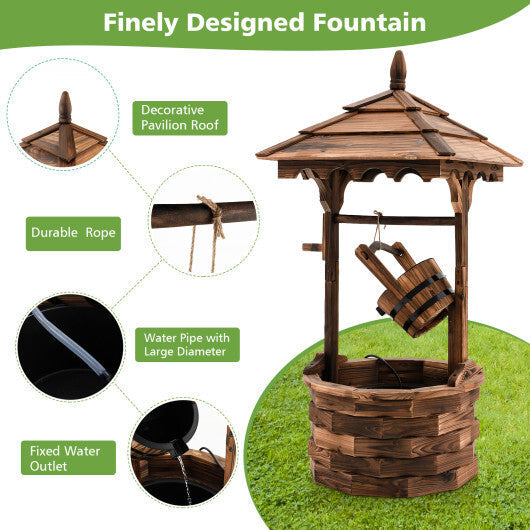 Finely Designed Fountain

Decorative Pavilion Roof

Durable Rope

Water Pipe with Large Diameter

Fixed Water Outlet