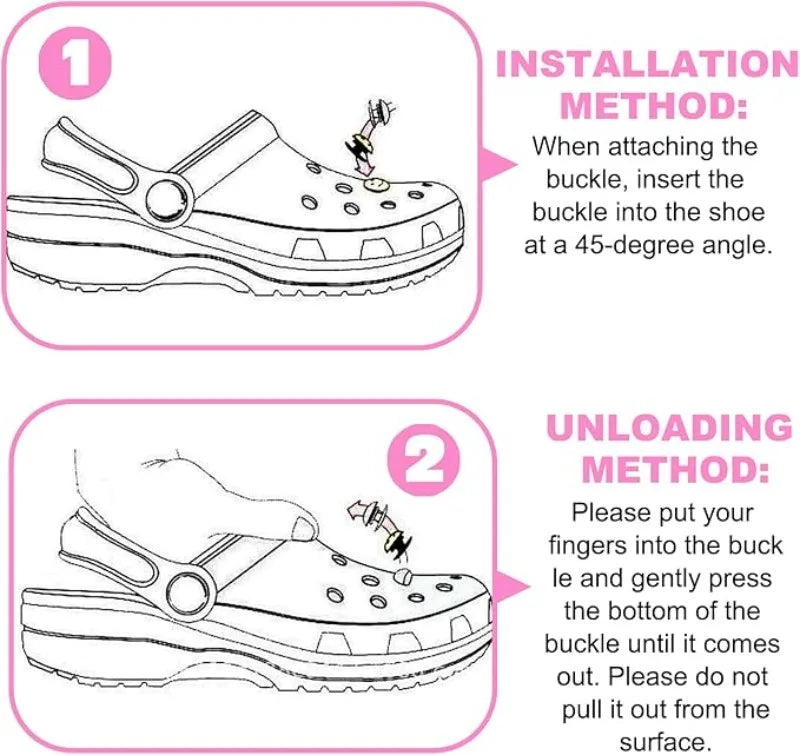 1

INSTALLATION METHOD:
When attaching the buckle, insert the buckle into the shoe at a 45-degree angle.

2

UNLOADING METHOD:
Please put your fingers into the buck le and gently press the bottom of the buckle until it comes out. Please do not pull it out from the surface.