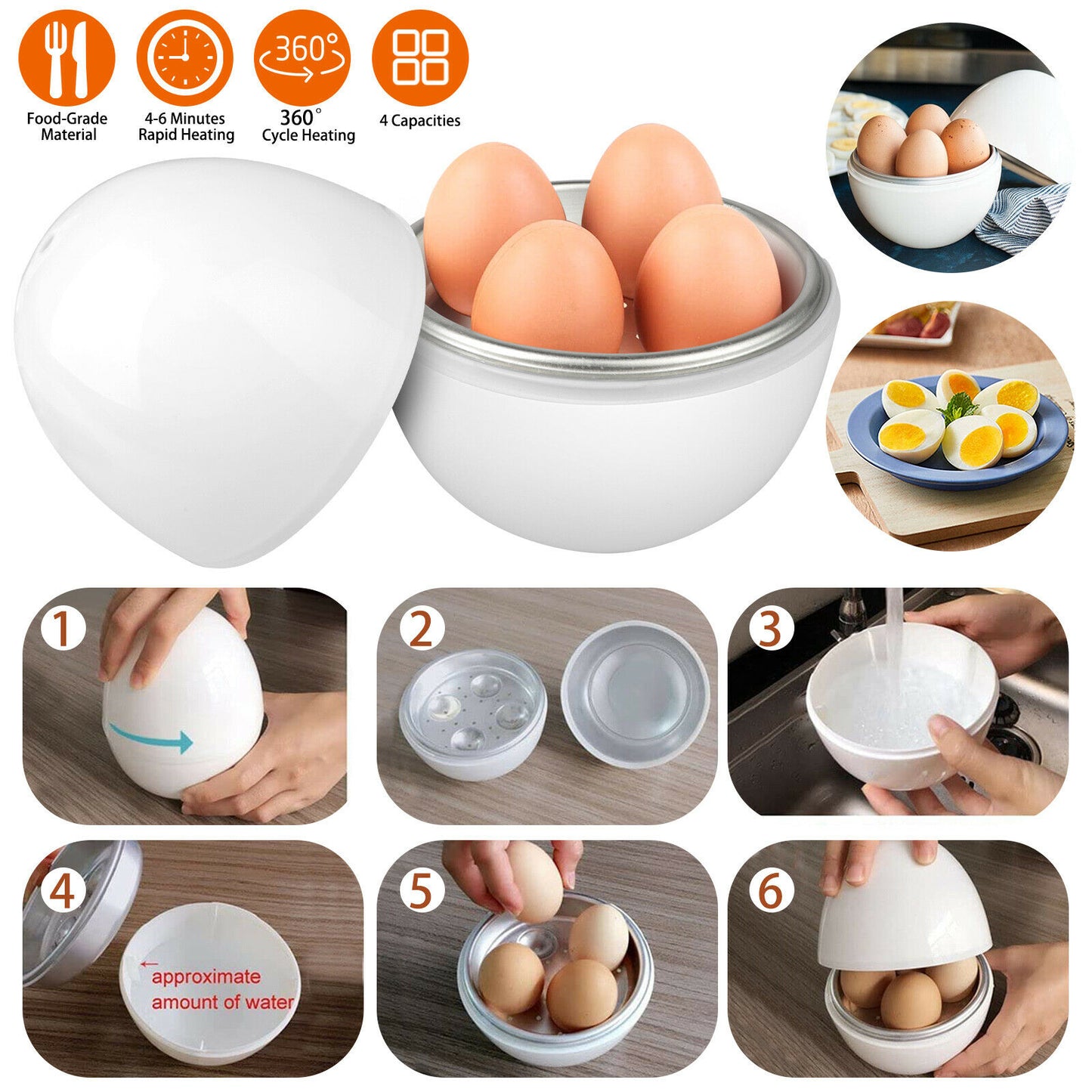 Food-Grade Material

4-6 Minutes Rapid Heating

360°

360° Cycle Heating

4 Capacities

1

2

3

4

approximate amount of water

5

6